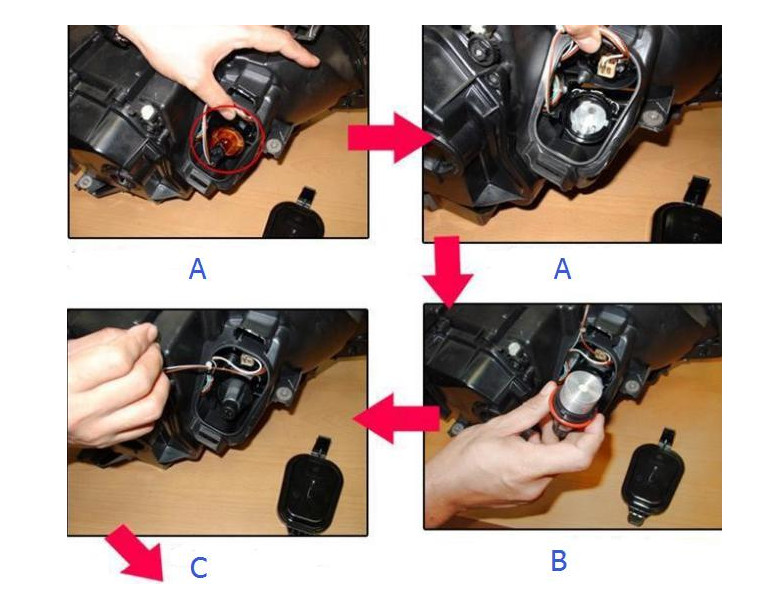 A

A

C

B